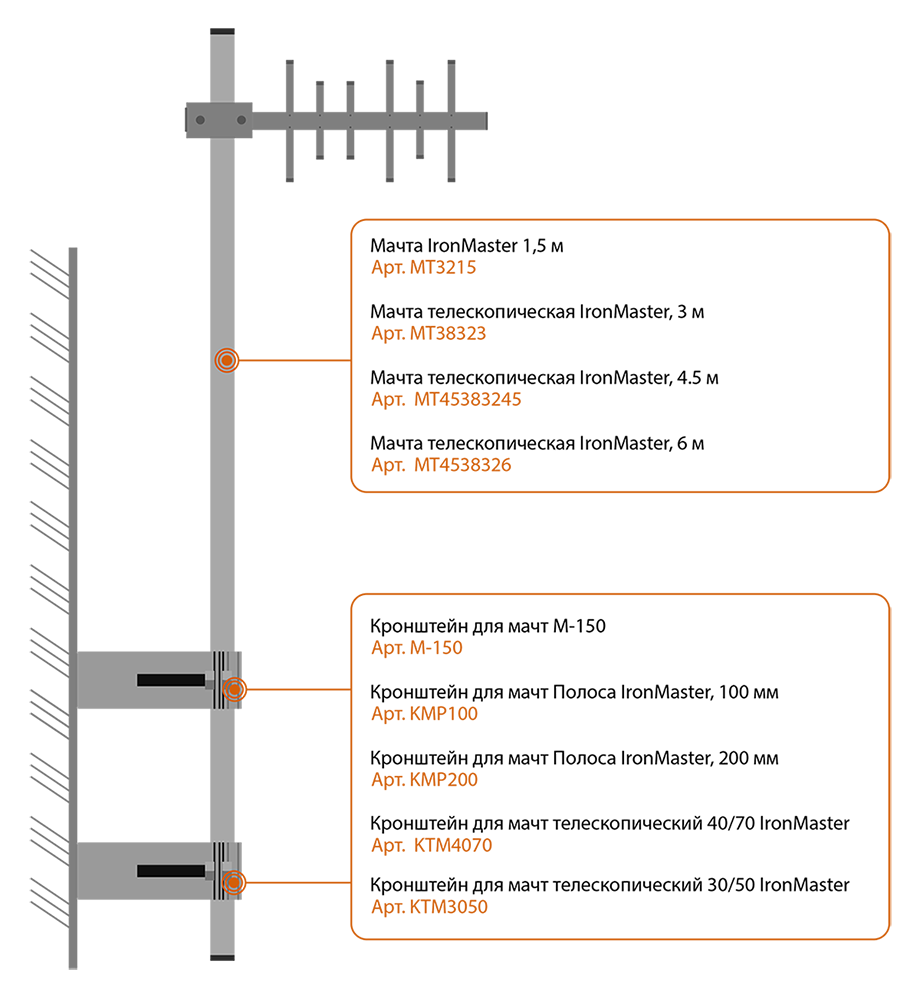 Мачта IronMaster 1,5 м
Арт. MT3215

Мачта телескопическая IronMaster, 3 м
Арт. MT38323

Мачта телескопическая IronMaster, 4.5 м
Арт. MT45383245

Мачта телескопическая IronMaster, 6 м
Арт. MT4538326

Кронштейн для мачт М-150
Арт. М-150

Кронштейн для мачт Полоса IronMaster, 100 мм
Арт. KMP100

Кронштейн для мачт Полоса IronMaster, 200 мм
Арт. KMP200

Кронштейн для мачт телескопический 40/70 IronMaster
Арт. KTM4070

Кронштейн для мачт телескопический 30/50 IronMaster
Арт. KTM3050